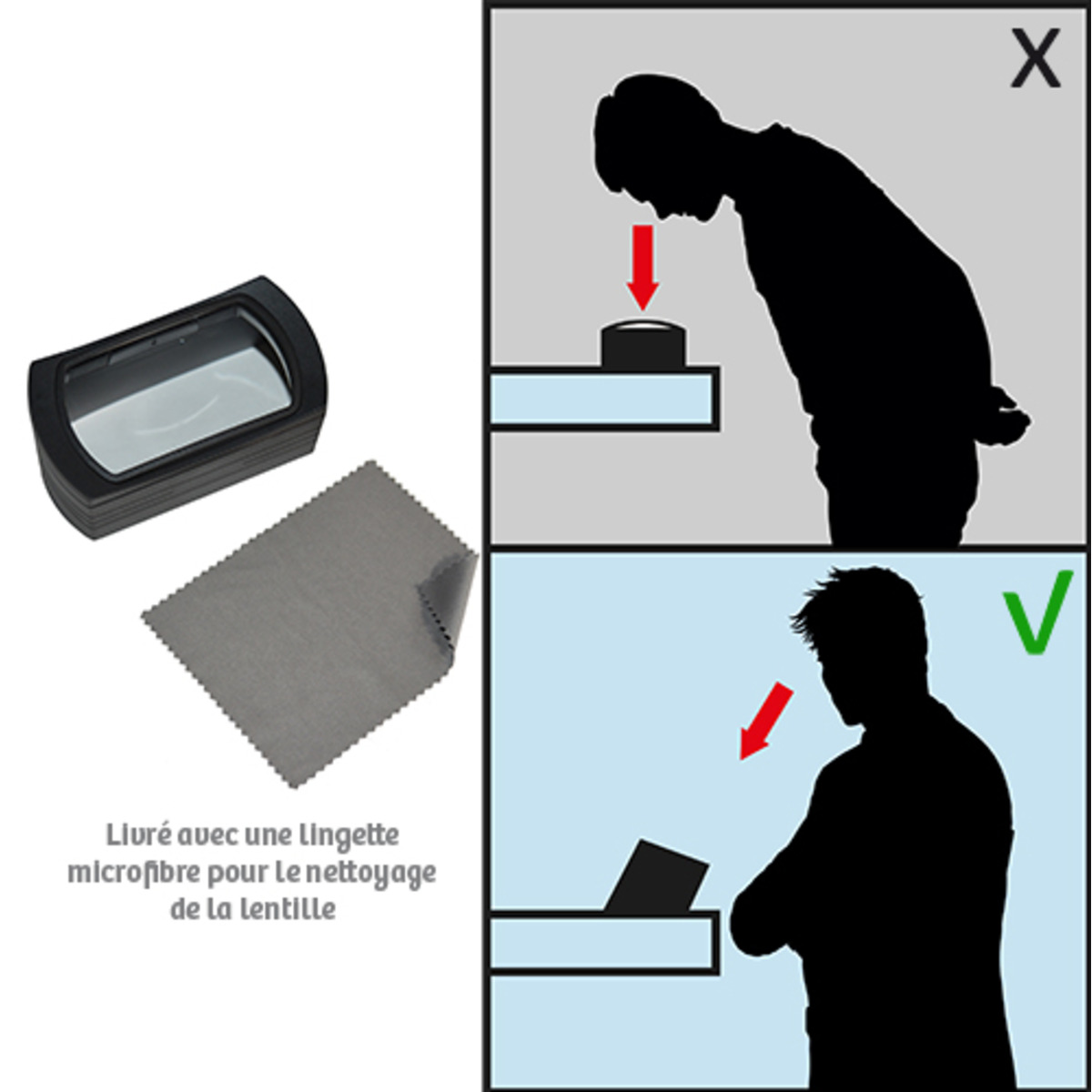 Livré avec une lingette microfibre pour le nettoyage de la lentille

X

V